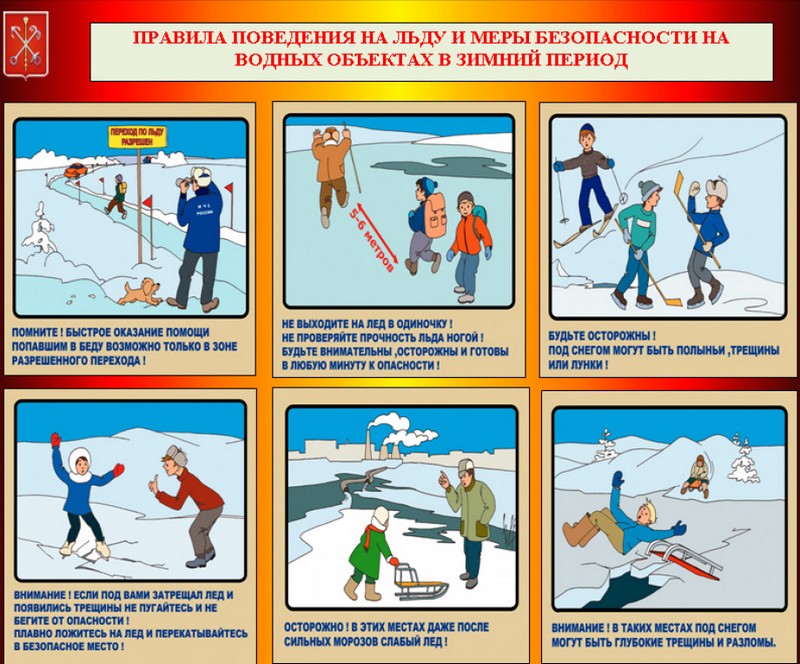 ПРАВИЛА ПОВЕДЕНИЯ НА ЛЬДУ И МЕРЫ БЕЗОПАСНОСТИ НА ВОДНЫХ ОБЪЕКТАХ В ЗИМНИЙ ПЕРИОД

ПЕРЕХОД ПО ЛЬДУ РАЗРЕШЕН

МЧС РОССИИ

ПОМНИТЕ ! БЫСТРОЕ ОКАЗАНИЕ ПОМОЩИ ПОПАВШИМ В БЕДУ ВОЗМОЖНО ТОЛЬКО В ЗОНЕ РАЗРЕШЕННОГО ПЕРЕХОДА !

5-6 метров

НЕ ВЫХОДИТЕ НА ЛЕД В ОДИНОЧКУ ! НЕ ПРОВЕРЯЙТЕ ПРОЧНОСТЬ ЛЬДА НОГОЙ ! БУДЬТЕ ВНИМАТЕЛЬНЫ ,ОСТОРОЖНЫ И ГОТОВЫ В ЛЮБУЮ МИНУТУ К ОПАСНОСТИ !

БУДЬТЕ ОСТОРОЖНЫ ! ПОД СНЕГОМ МОГУТ БЫТЬ ПОЛЫНЬИ ,ТРЕЩИНЫ ИЛИ ЛУНКИ !

ВНИМАНИЕ ! ЕСЛИ ПОД ВАМИ ЗАТРЕЩАЛ ЛЕД И ПОЯВИЛИСЬ ТРЕЩИНЫ НЕ ПУГАЙТЕСЬ И НЕ БЕГИТЕ ОТ ОПАСНОСТИ ! ПЛАВНО ЛОЖИТЕСЬ НА ЛЕД И ПЕРЕКАТЫВАЙТЕСЬ В БЕЗОПАСНОЕ МЕСТО !

ОСТОРОЖНО ! В ЭТИХ МЕСТАХ ДАЖЕ ПОСЛЕ СИЛЬНЫХ МОРОЗОВ СЛАБЫЙ ЛЕД !

ВНИМАНИЕ ! В ТАКИХ МЕСТАХ ПОД СНЕГОМ МОГУТ БЫТЬ ГЛУБОКИЕ ТРЕЩИНЫ И РАЗЛОМЫ.