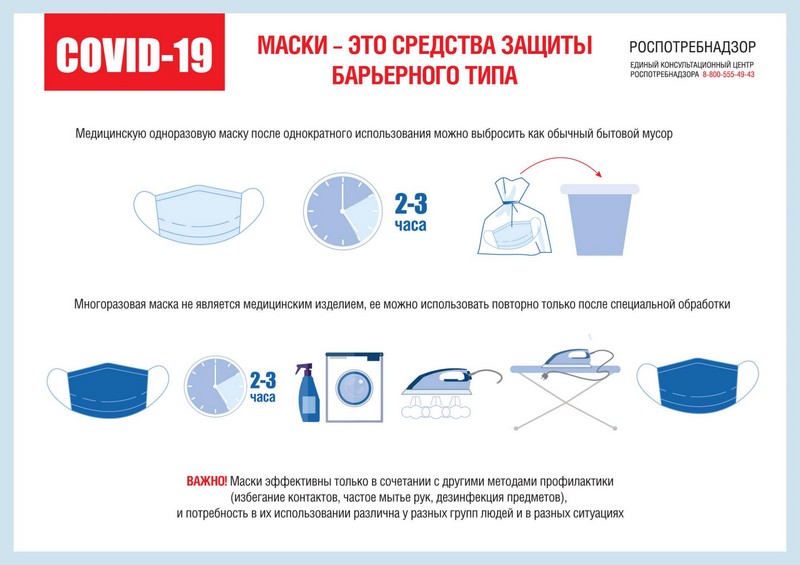 COVID-19

МАСКИ – ЭТО СРЕДСТВА ЗАЩИТЫ БАРЬЕРНОГО ТИПА

РОСПОТРЕБНАДЗОР
ЕДИНЫЙ КОНСУЛЬТАЦИОННЫЙ ЦЕНТР РОСПОТРЕБНАДЗОРА 8-800-555-49-43

Медицинскую одноразовую маску после однократного использования можно выбросить как обычный бытовой мусор

2-3 часа

Многоразовая маска не является медицинским изделием, ее можно использовать повторно только после специальной обработки

2-3 часа

ВАЖНО! Маски эффективны только в сочетании с другими методами профилактики (избегание контактов, частое мытье рук, дезинфекция предметов), и потребность в их использовании различна у разных групп людей и в разных ситуациях