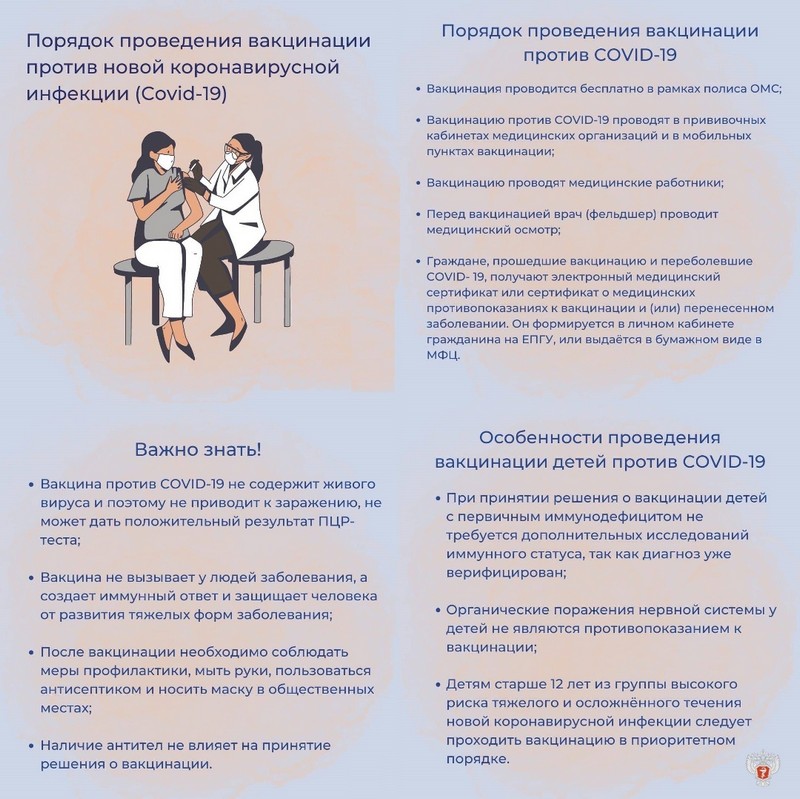 Порядок проведения вакцинации против новой коронавирусной инфекции (Covid-19)

Порядок проведения вакцинации против COVID-19

• Вакцинация проводится бесплатно в рамках полиса ОМС;

• Вакцинацию против COVID-19 проводят в прививочных кабинетах медицинских организаций и в мобильных пунктах вакцинации;

• Вакцинацию проводят медицинские работники;

• Перед вакцинацией врач (фельдшер) проводит медицинский осмотр;

• Граждане, прошедшие вакцинацию и переболевшие COVID- 19, получают электронный медицинский сертификат или сертификат о медицинских противопоказаниях к вакцинации и (или) перенесенном заболевании. Он формируется в личном кабинете гражданина на ЕПГУ, или выдаётся в бумажном виде в МФЦ.

Важно знать!

• Вакцина против COVID-19 не содержит живого вируса и поэтому не приводит к заражению, не может дать положительный результат ПЦР-теста;

• Вакцина не вызывает у людей заболевания, а создает иммунный ответ и защищает человека от развития тяжелых форм заболевания;

• После вакцинации необходимо соблюдать меры профилактики, мыть руки, пользоваться антисептиком и носить маску в общественных местах;

• Наличие антител не влияет на принятие решения о вакцинации.

Особенности проведения вакцинации детей против COVID-19

• При принятии решения о вакцинации детей с первичным иммунодефицитом не требуется дополнительных исследований иммунного статуса, так как диагноз уже верифицирован;

• Органические поражения нервной системы у детей не являются противопоказанием к вакцинации;

• Детям старше 12 лет из группы высокого риска тяжелого и осложнённого течения новой коронавирусной инфекции следует проходить вакцинацию в приоритетном порядке.